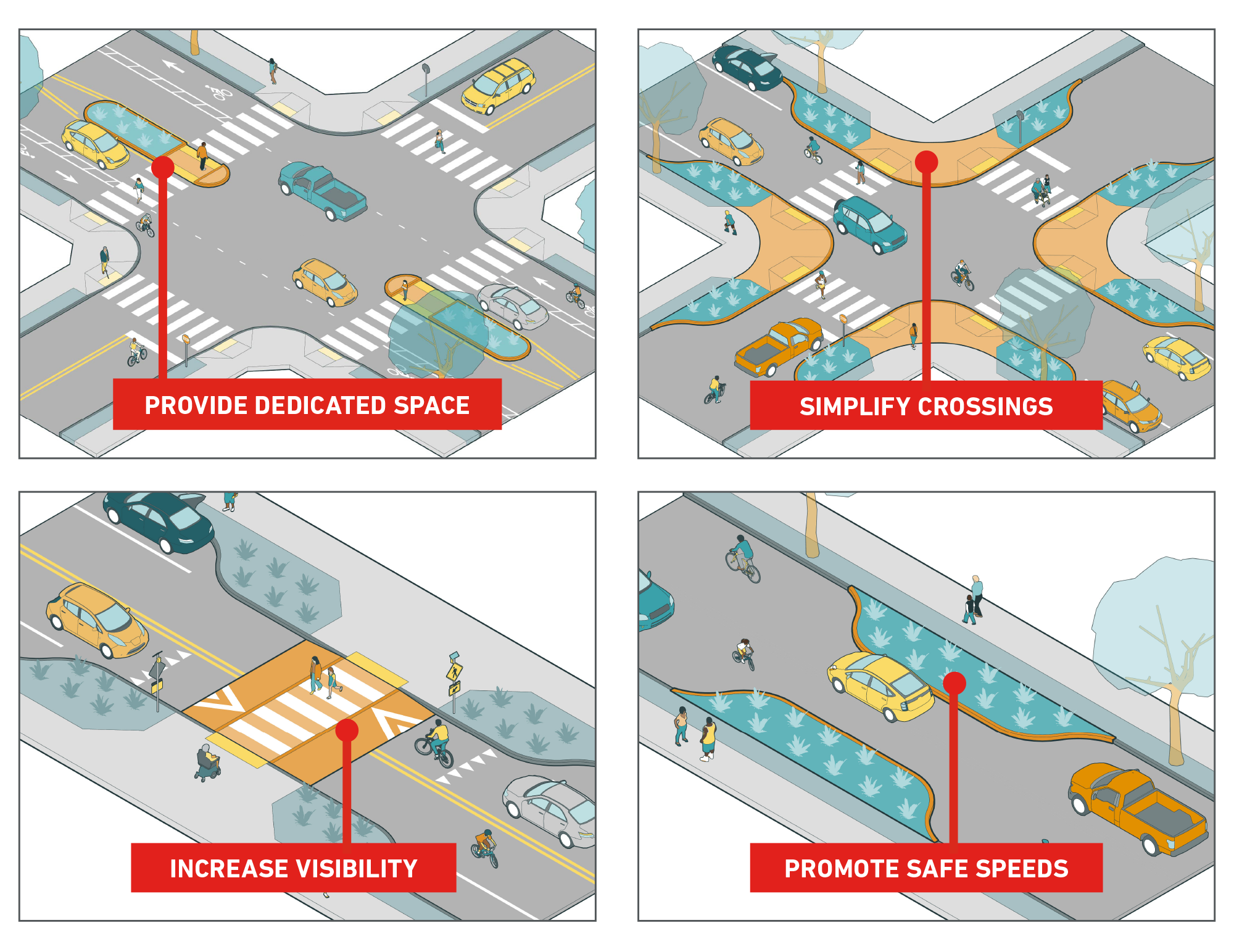 PROVIDE DEDICATED SPACE

SIMPLIFY CROSSINGS

INCREASE VISIBILITY

PROMOTE SAFE SPEEDS