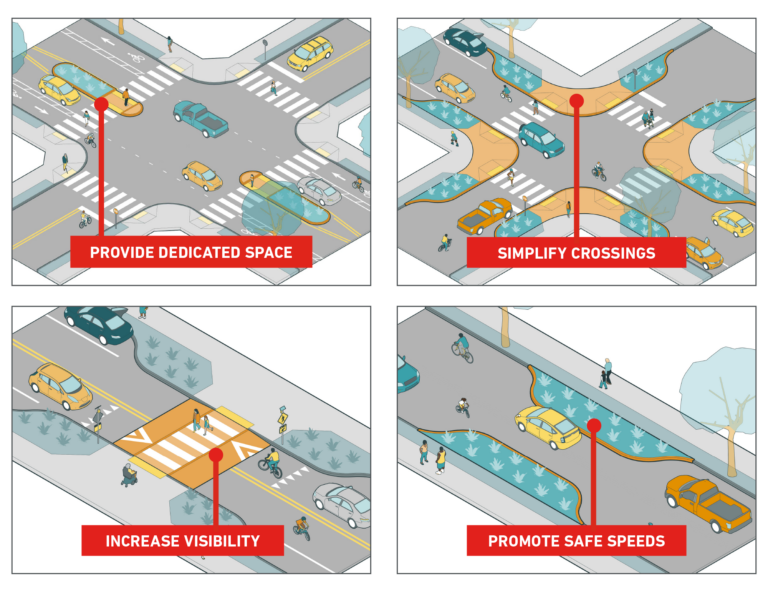 PROVIDE DEDICATED SPACE

SIMPLIFY CROSSINGS

INCREASE VISIBILITY

PROMOTE SAFE SPEEDS