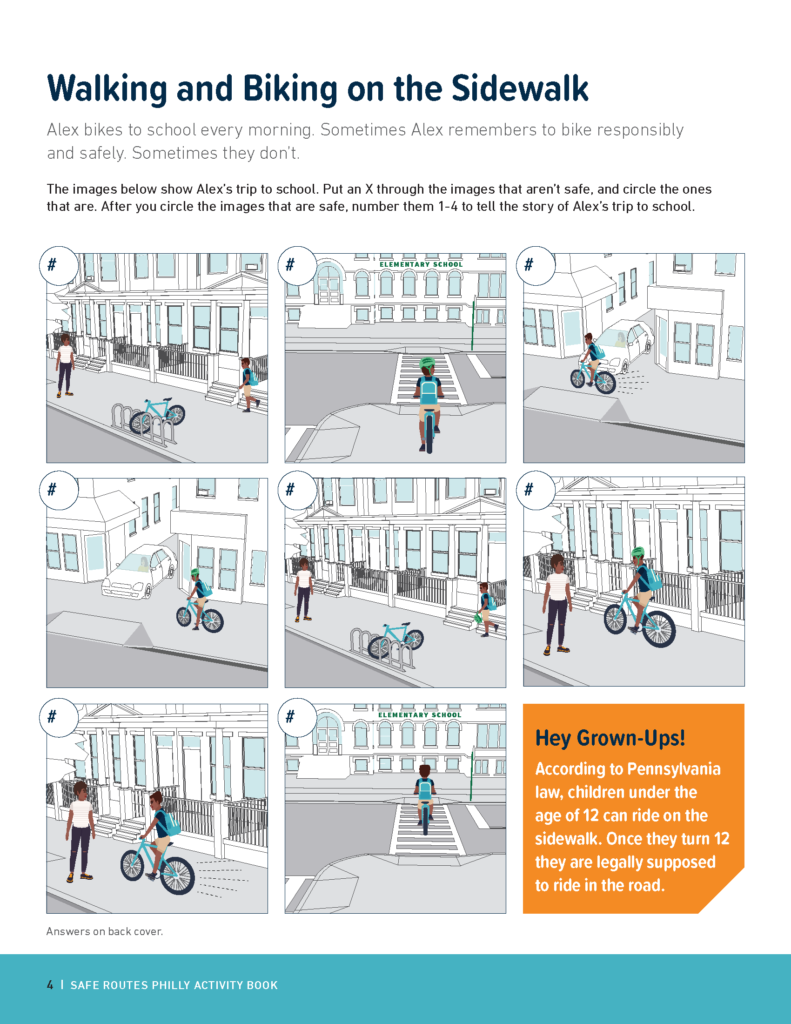 Walking and Biking on the Sidewalk

Alex bikes to school every morning. Sometimes Alex remembers to bike responsibly and safely. Sometimes they don't.

The images below show Alex's trip to school. Put an X through the images that aren't safe, and circle the ones that are. After you circle the images that are safe, number them 1-4 to tell the story of Alex's trip to school.

#

#

ELEMENTARY SCHOOL

#

#

#

#

#

#

ELEMENTARY SCHOOL

Hey Grown-Ups!

According to Pennsylvania law, children under the age of 12 can ride on the sidewalk. Once they turn 12 they are legally supposed to ride in the road.

Answers on back cover.

4 | SAFE ROUTES PHILLY ACTIVITY BOOK