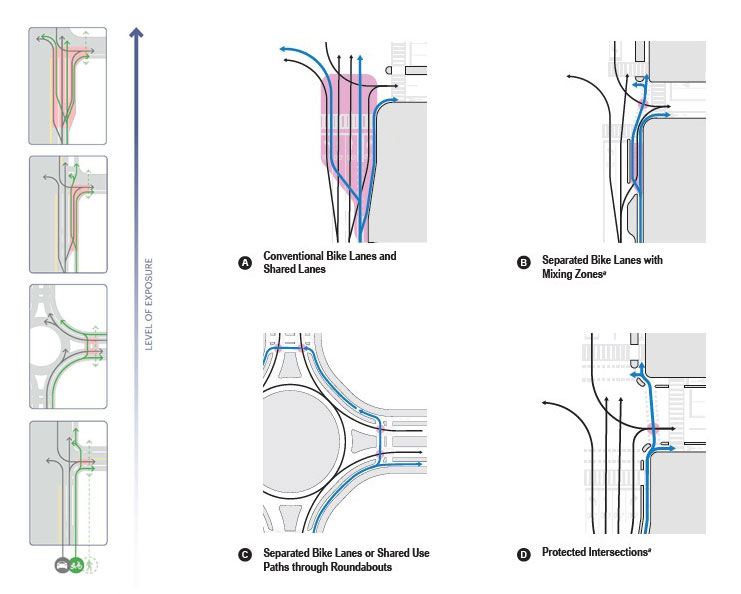 LEVEL OF EXPOSURE

A Conventional Bike Lanes and Shared Lanes

B Separated Bike Lanes with Mixing Zones$^a$

C Separated Bike Lanes or Shared Use Paths through Roundabouts

D Protected Intersections$^a$