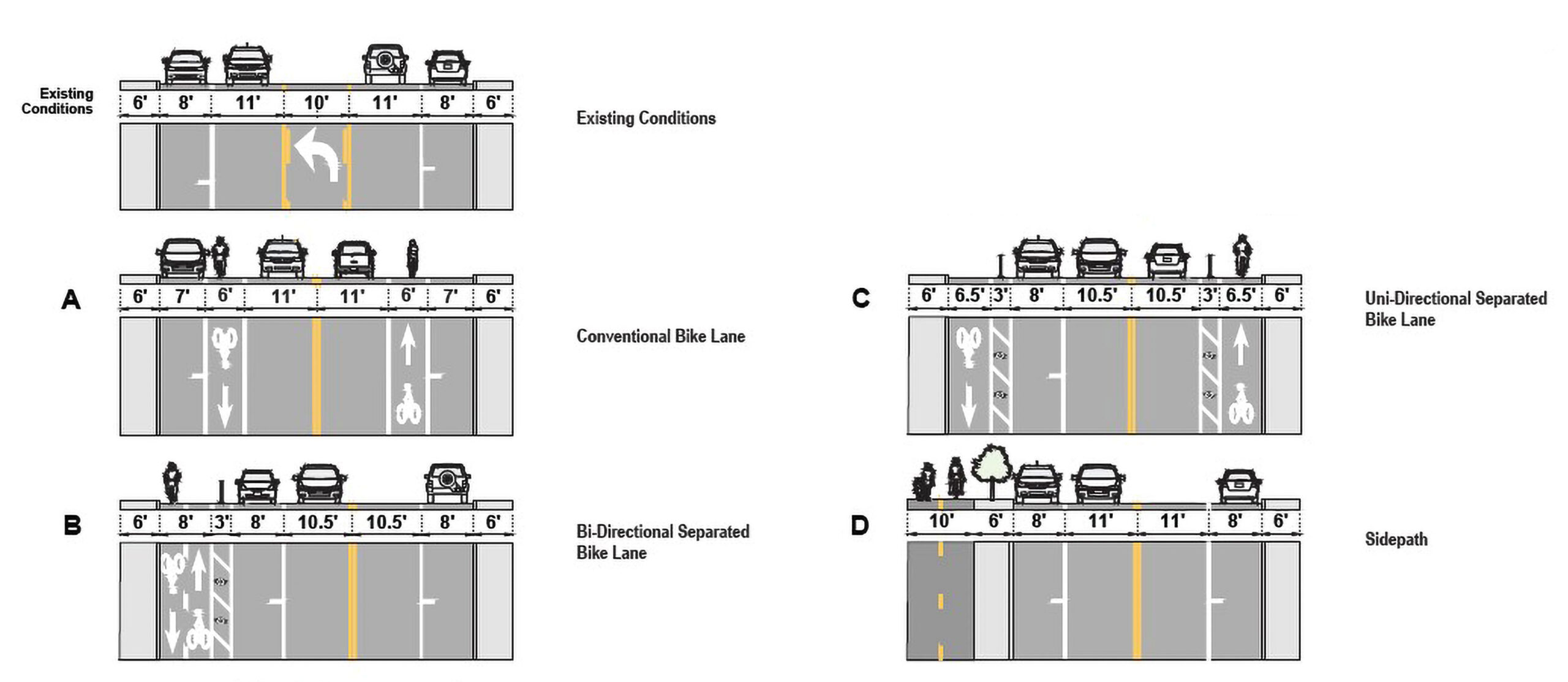 Existing Conditions

6' 8' 11' 10' 11' 8' 6'

Existing Conditions

A

6' 7' 6' 11' 11' 6' 7' 6'

Conventional Bike Lane

B

6' 8' 3' 8' 10.5' 10.5' 8' 6'

Bi-Directional Separated Bike Lane

C

6' 6.5' 3' 8' 10.5' 10.5' 3' 6.5' 6'

Uni-Directional Separated Bike Lane

D

10' 6' 8' 11' 11' 8' 6'

Sidepath